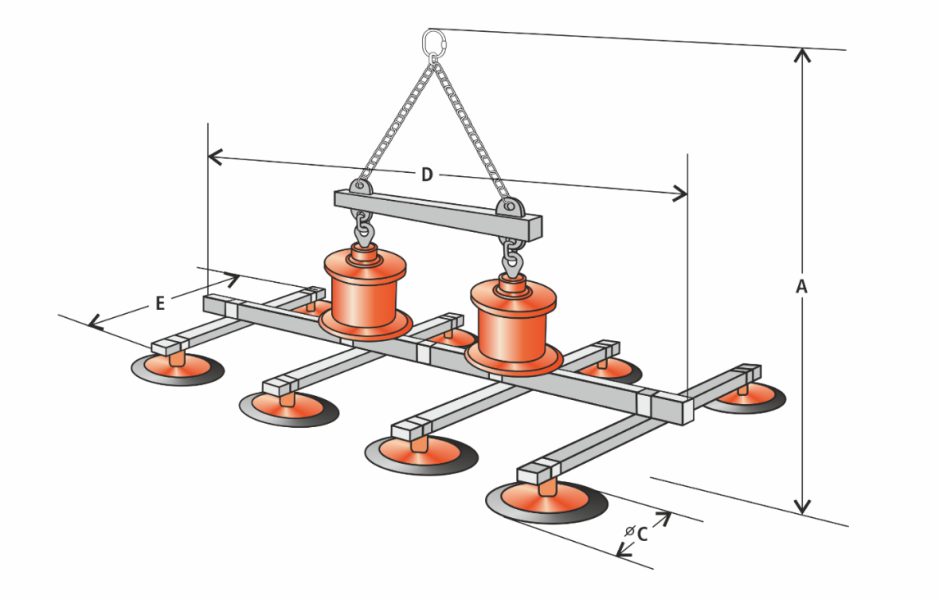 D
E
A
ø C