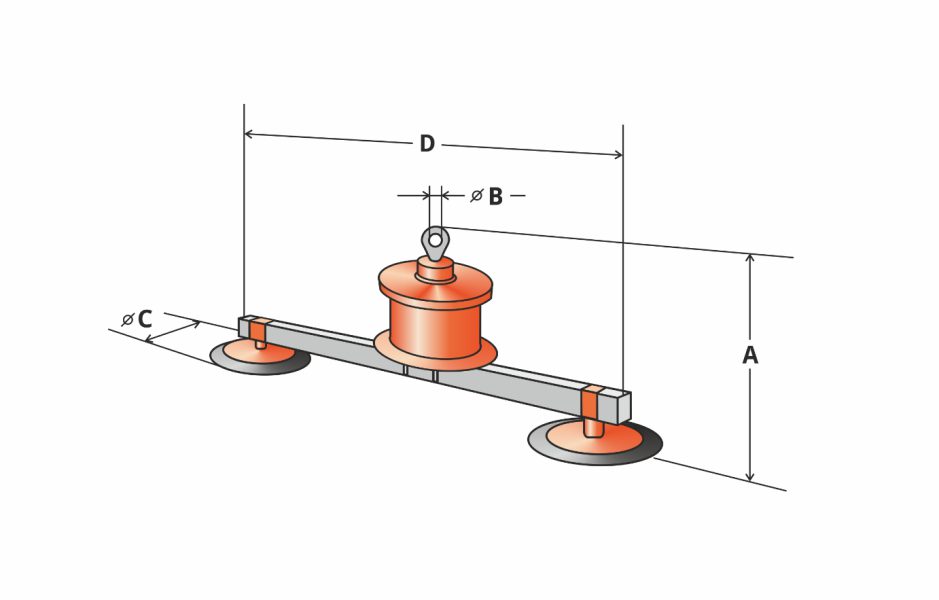 D

⌀ B

⌀ C

A