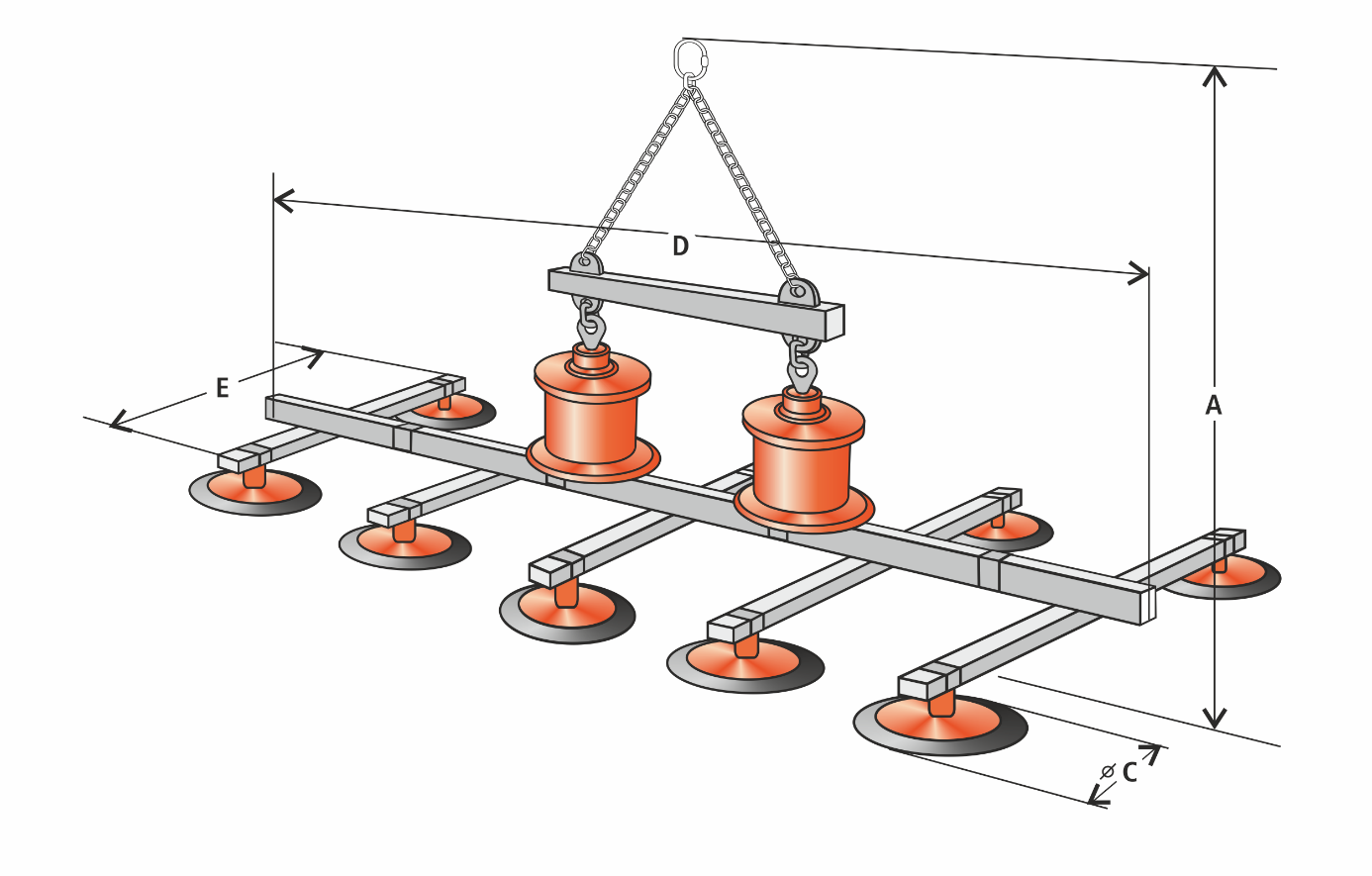 D
E
A
⌀ C