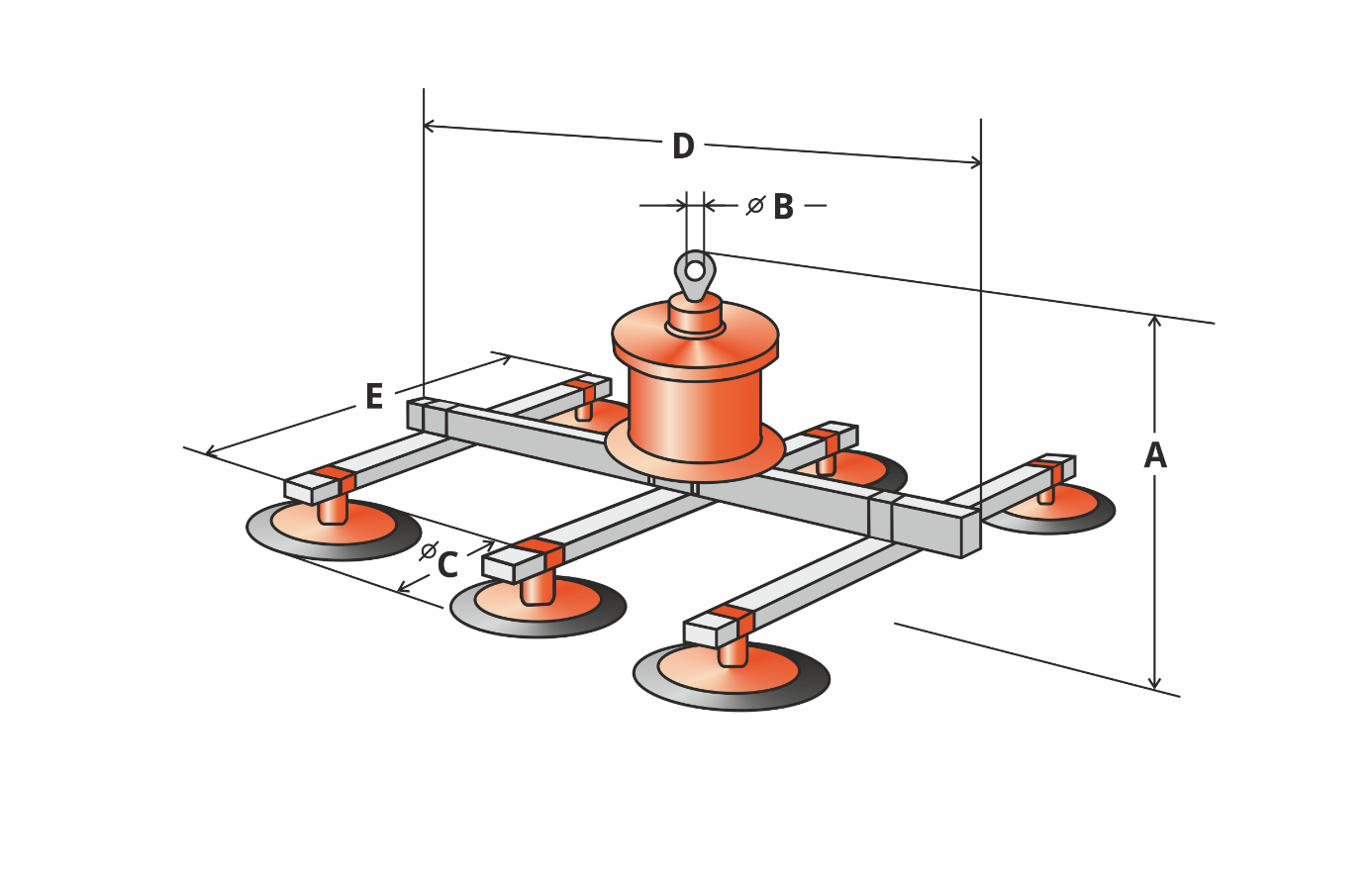 D
⌀ B
E
A
⌀ C