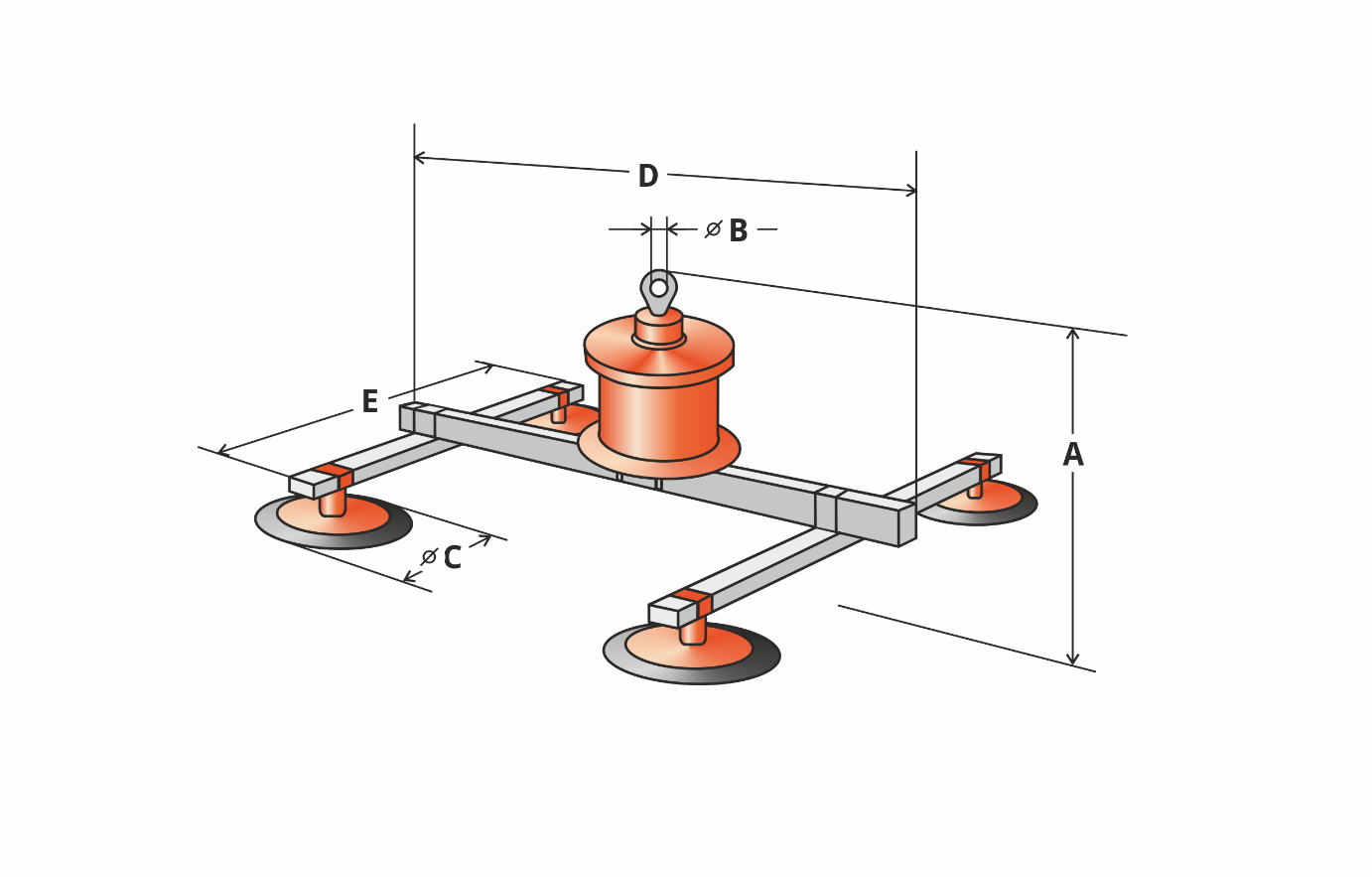 D
⌀ B
E
A
⌀ C