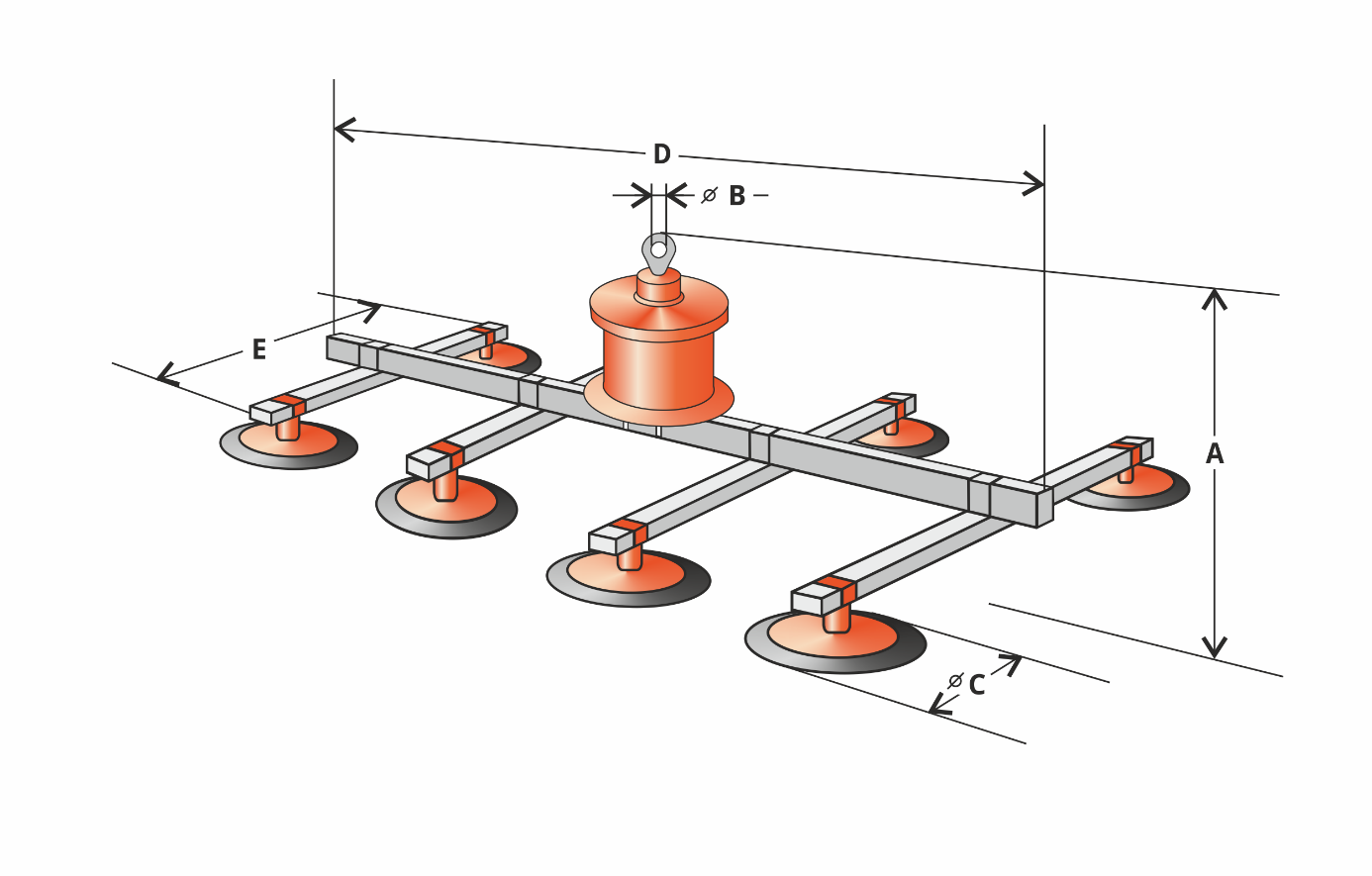 D
⌀ B
E
A
⌀ C