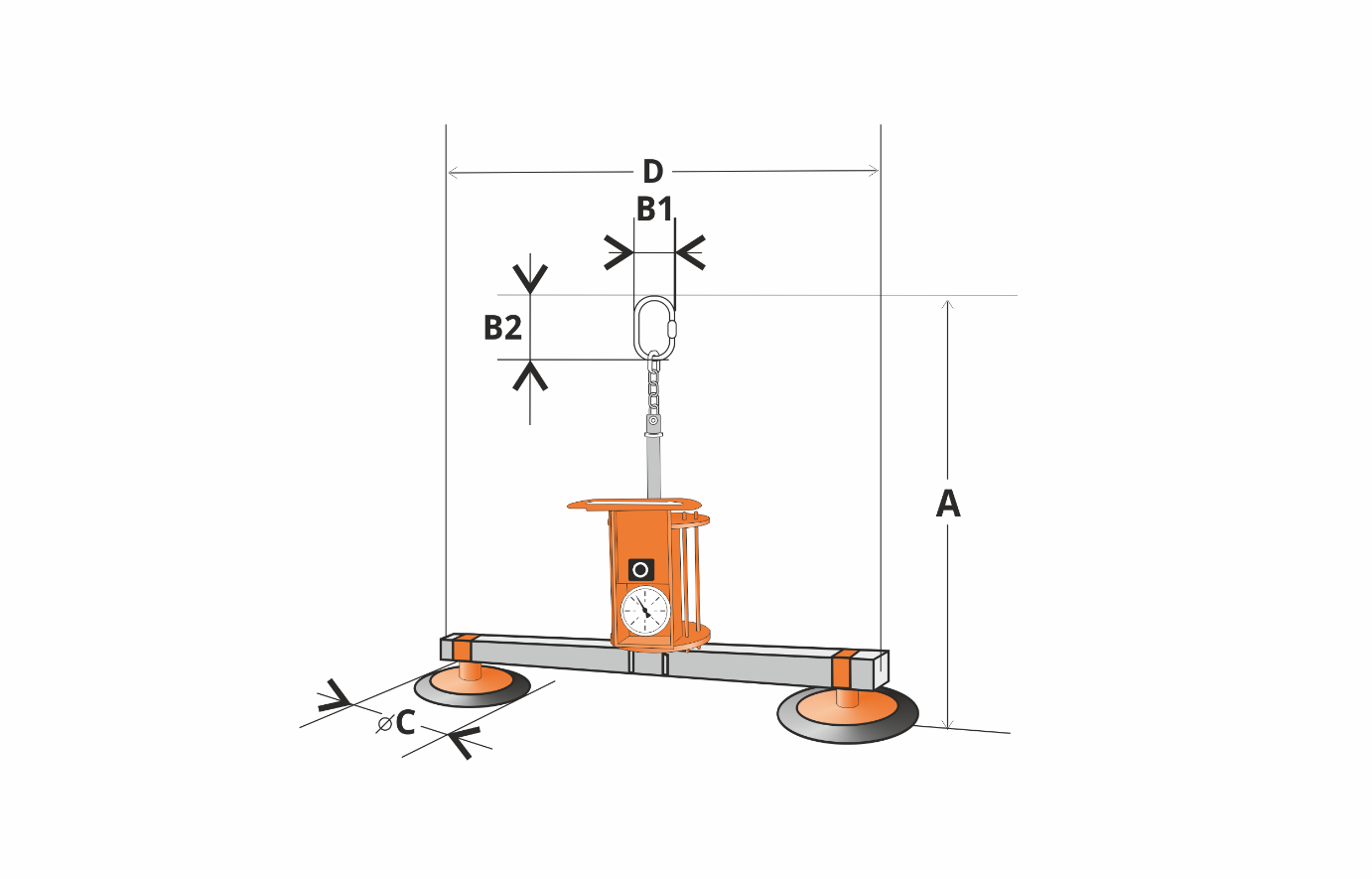 D
B1
B2
A
⌀C